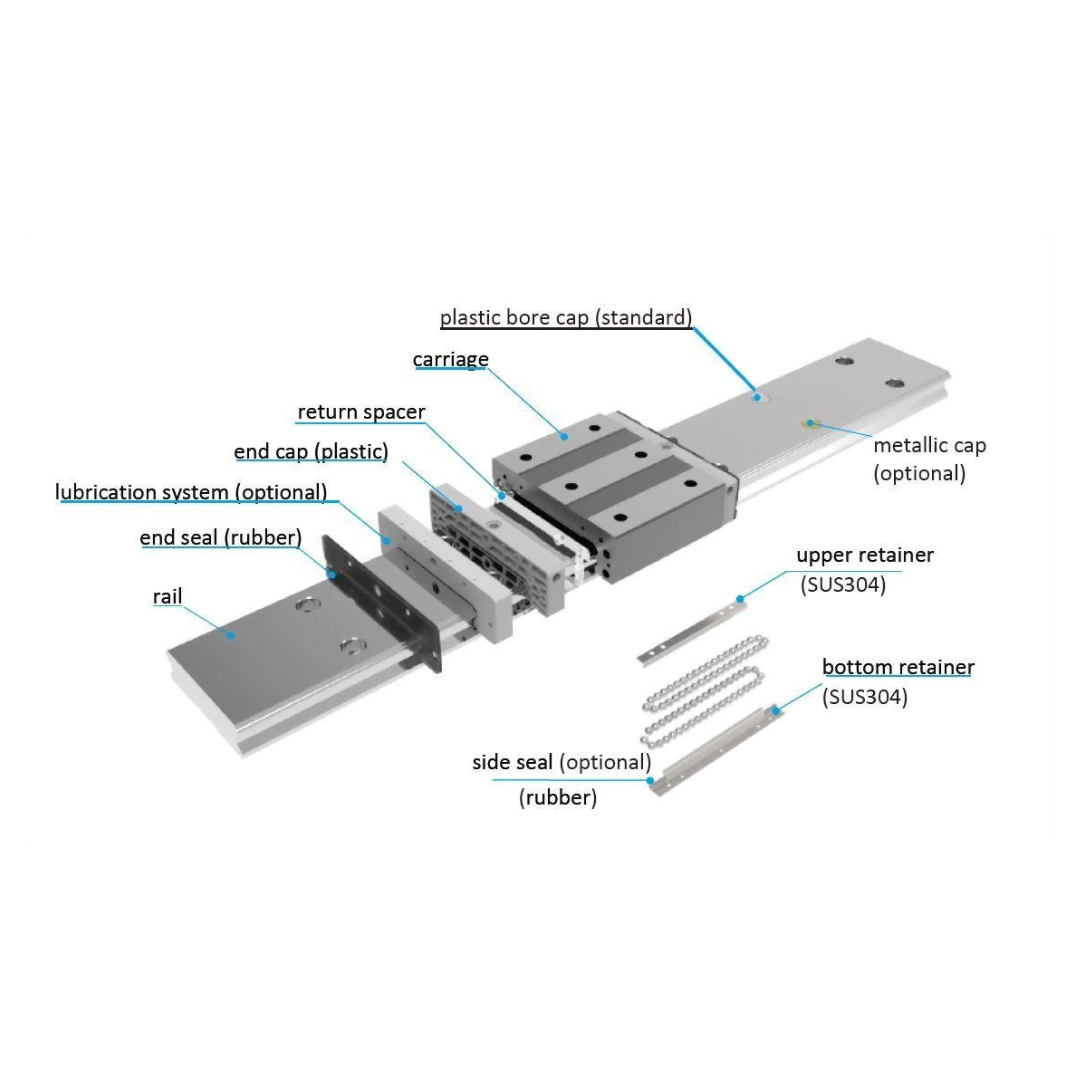 plastic bore cap (standard)

carriage

return spacer

end cap (plastic)

lubrication system (optional)

end seal (rubber)

rail

metallic cap (optional)

upper retainer (SUS304)

bottom retainer (SUS304)

side seal (optional) (rubber)